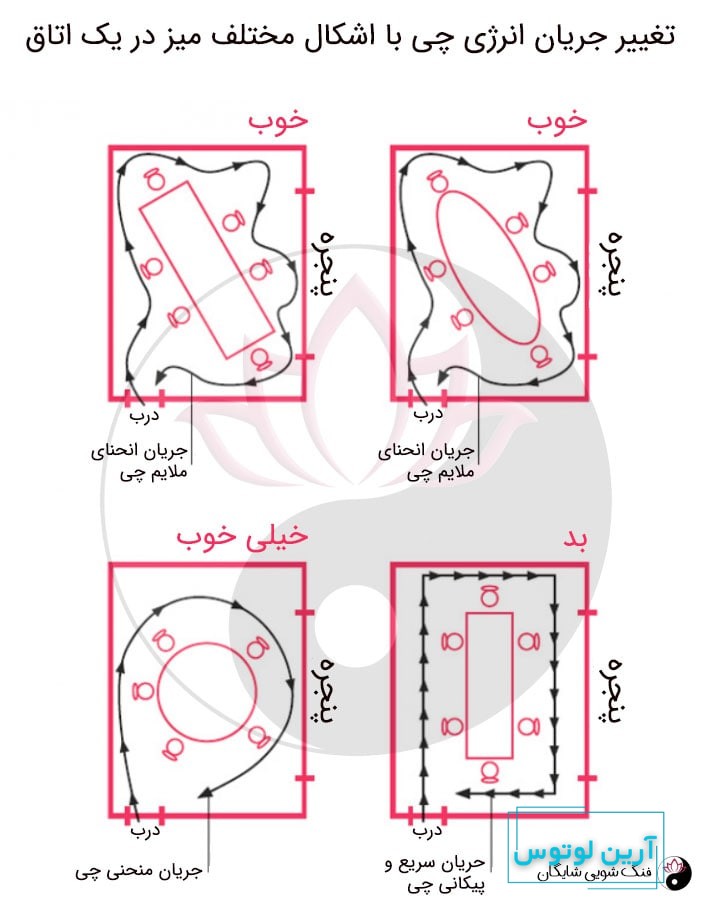 تغییر جریان انرژی چی با اشکال مختلف میز در یک اتاق

خوب

پنجره

درب

جریان انحنای ملایم چی

خوب

پنجره

درب

جریان انحنای ملایم چی

بد

پنجره

درب

حریان سریع و پیکانی چی

خیلی خوب

پنجره

درب

جریان منحنی چی

آرین لوتوس
فنگ شویی شایگان