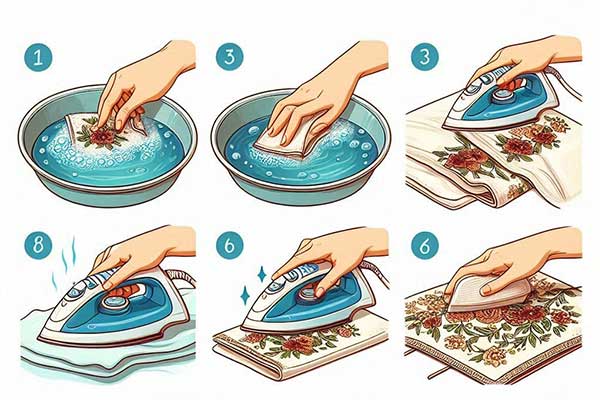 1

3

3

8

6

6