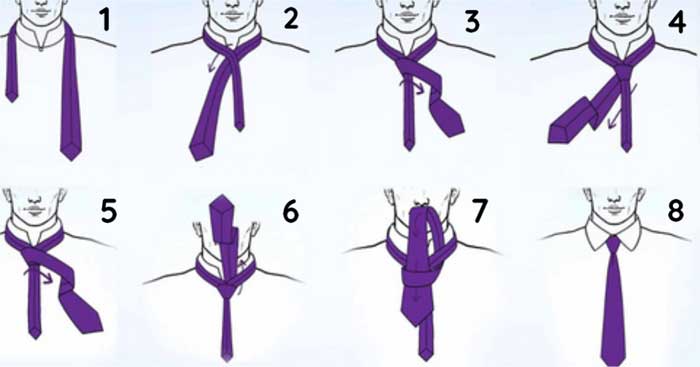 1
2
3
4
5
6
7
8